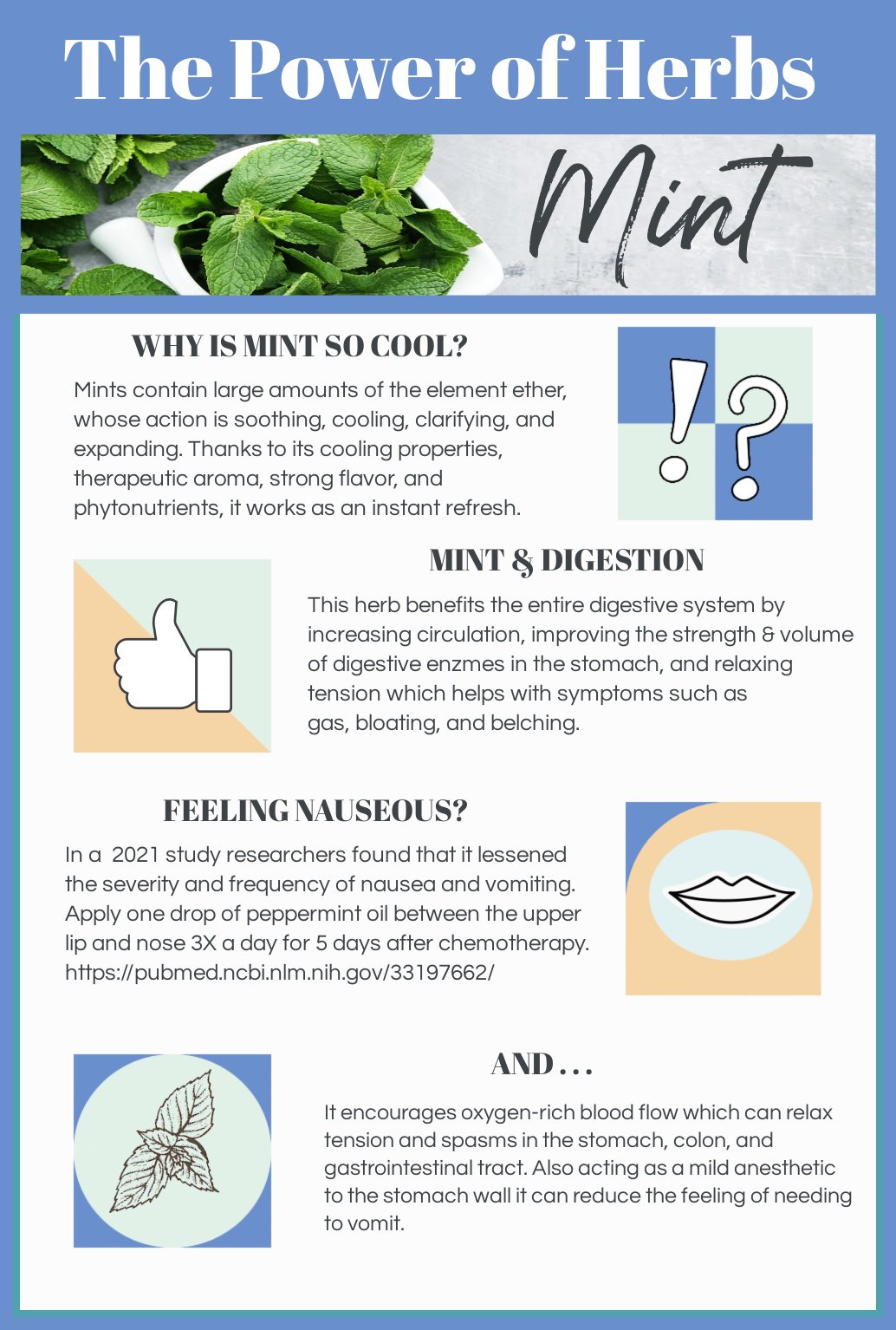 The Power of Herbs

Mint

WHY IS MINT SO COOL?

Mints contain large amounts of the element ether, whose action is soothing, cooling, clarifying, and expanding. Thanks to its cooling properties, therapeutic aroma, strong flavor, and phytonutrients, it works as an instant refresh.

!?

MINT & DIGESTION

This herb benefits the entire digestive system by increasing circulation, improving the strength & volume of digestive enzmes in the stomach, and relaxing tension which helps with symptoms such as gas, bloating, and belching.

FEELING NAUSEOUS?

In a 2021 study researchers found that it lessened the severity and frequency of nausea and vomiting. Apply one drop of peppermint oil between the upper lip and nose 3X a day for 5 days after chemotherapy. https://pubmed.ncbi.nlm.nih.gov/33197662/

AND . . .

It encourages oxygen-rich blood flow which can relax tension and spasms in the stomach, colon, and gastrointestinal tract. Also acting as a mild anesthetic to the stomach wall it can reduce the feeling of needing to vomit.